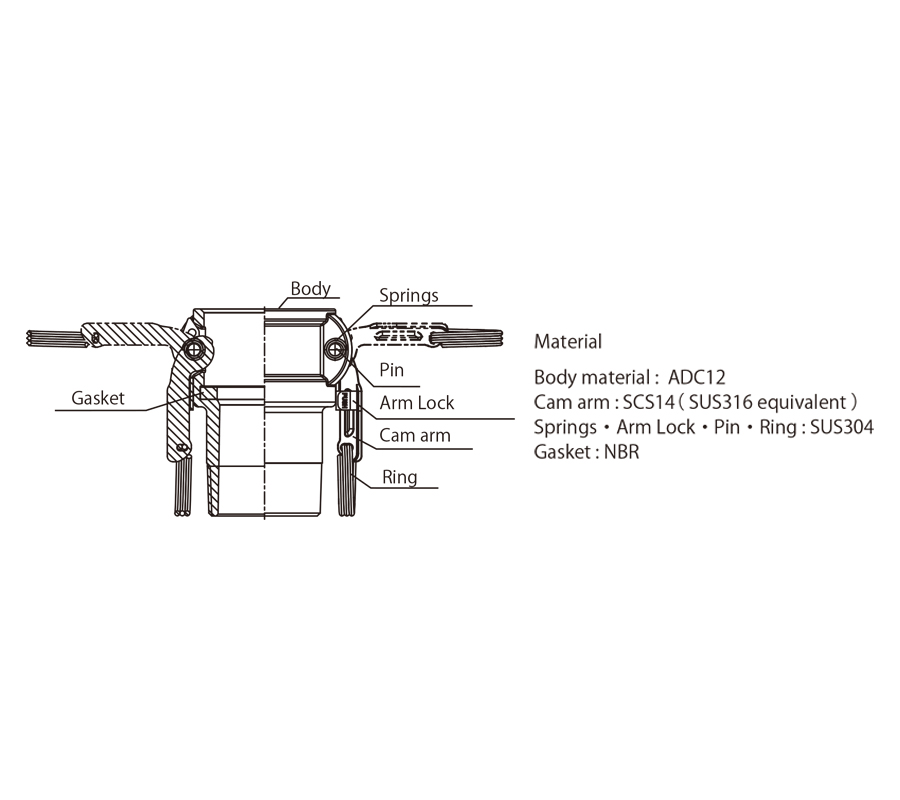 Body
Springs
Pin
Gasket
Arm Lock
Cam arm
Ring

Material

Body material : ADC12
Cam arm : SCS14 ( SUS316 equivalent )
Springs・Arm Lock・Pin・Ring : SUS304
Gasket : NBR